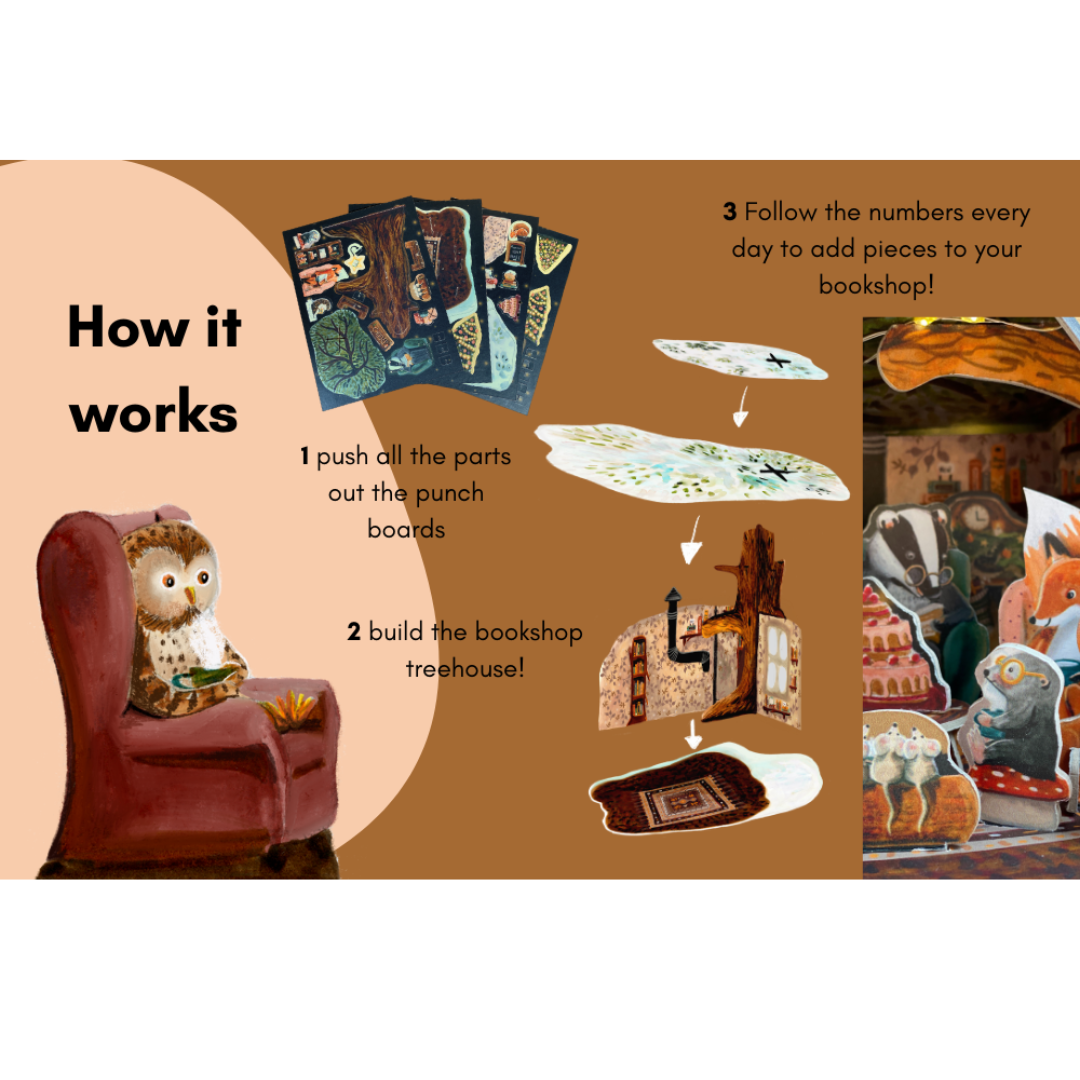 How it works

1 push all the parts out the punch boards

2 build the bookshop treehouse!

3 Follow the numbers every day to add pieces to your bookshop!